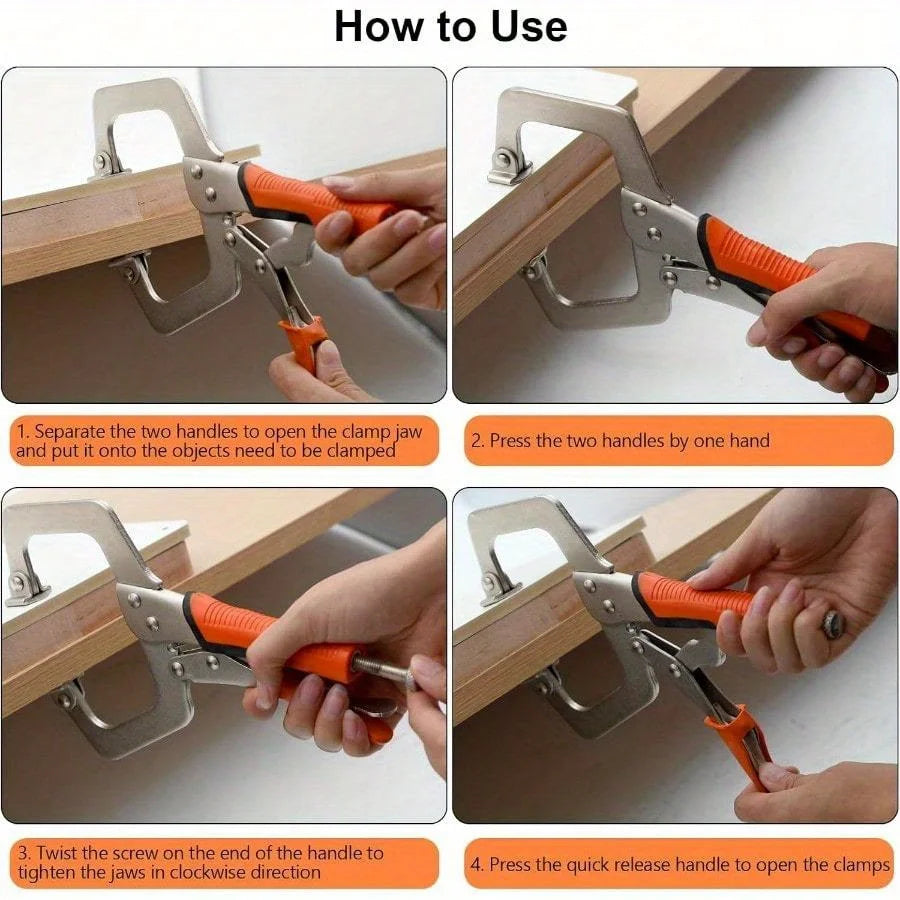 How to Use

1. Separate the two handles to open the clamp jaw and put it onto the objects need to be clamped

2. Press the two handles by one hand

3. Twist the screw on the end of the handle to tighten the jaws in clockwise direction

4. Press the quick release handle to open the clamps